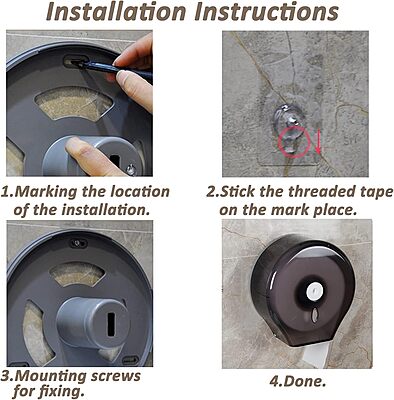 Installation Instructions

1.Marking the location of the installation.

2.Stick the threaded tape on the mark place.

3.Mounting screws for fixing.

4.Done.